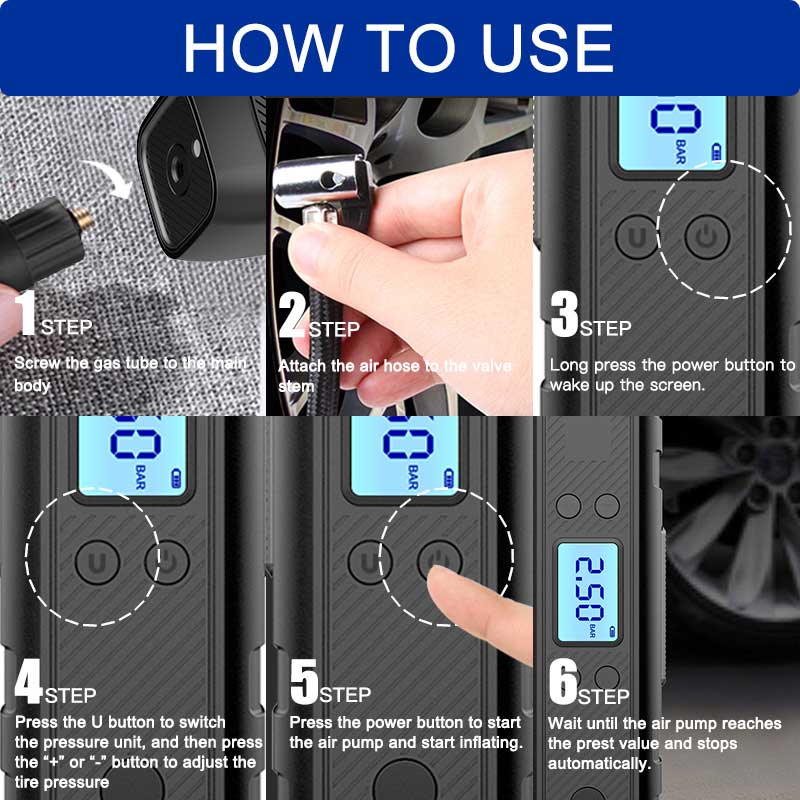 HOW TO USE

1 STEP
Screw the gas tube to the main body

2 STEP
Attach the air hose to the valve stem

0
BAR
U
3 STEP
Long press the power button to wake up the screen.

0
BAR
U
4 STEP
Press the U button to switch the pressure unit, and then press the "+" or "-" button to adjust the tire pressure

0
BAR
U
5 STEP
Press the power button to start the air pump and start inflating.

2.50
BAR
6 STEP
Wait until the air pump reaches the prest value and stops automatically.